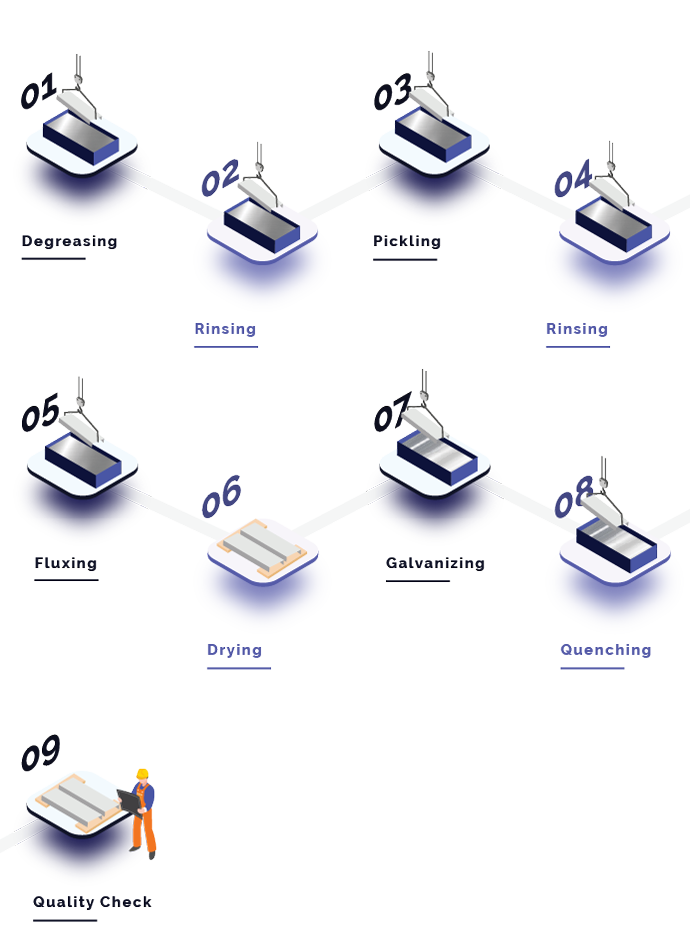 01

Degreasing

02

Rinsing

03

Pickling

04

Rinsing

05

Fluxing

06

Drying

07

Galvanizing

08

Quenching

09

Quality Check